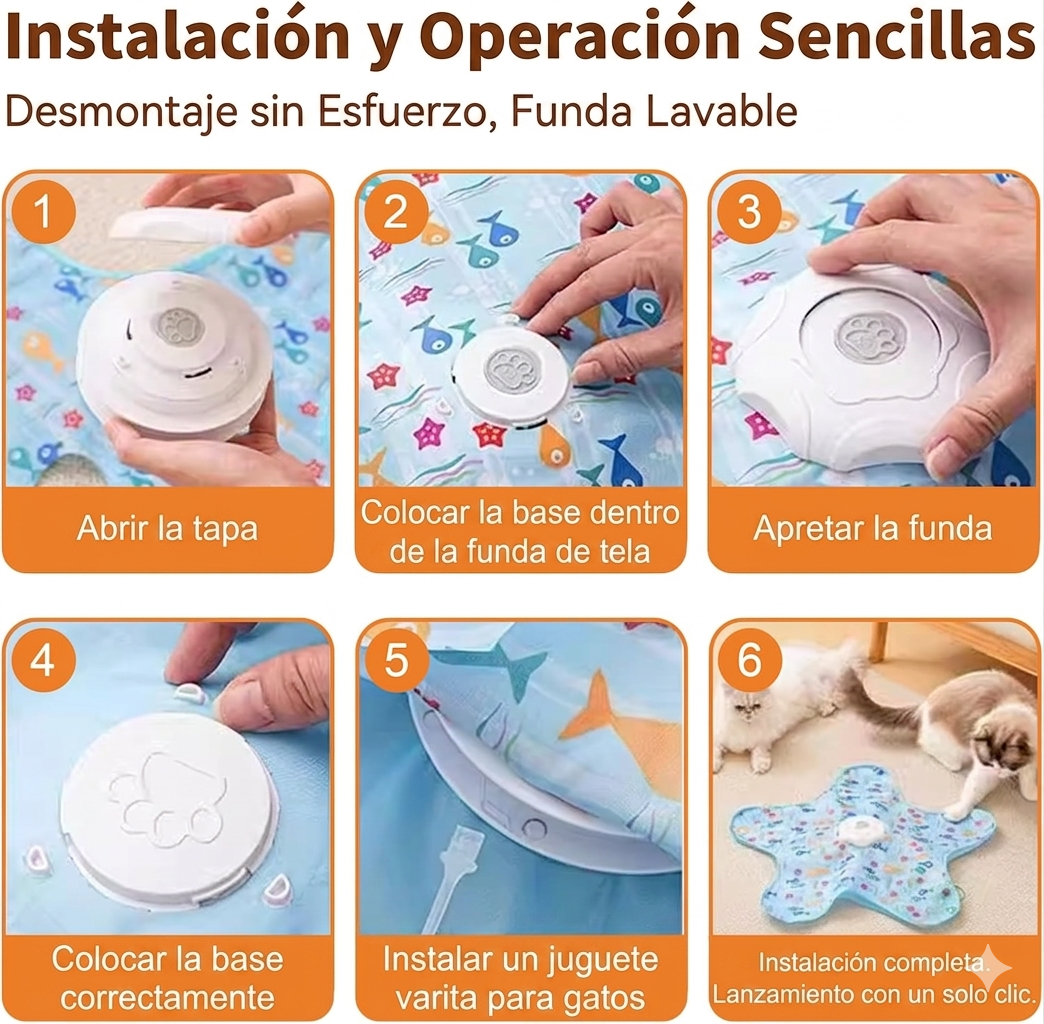 Instalación y Operación Sencillas

Desmontaje sin Esfuerzo, Funda Lavable

1

Abrir la tapa

2

Colocar la base dentro de la funda de tela

3

Apretar la funda

4

Colocar la base correctamente

5

Instalar un juguete varita para gatos

6

Instalación completa. Lanzamiento con un solo clic.